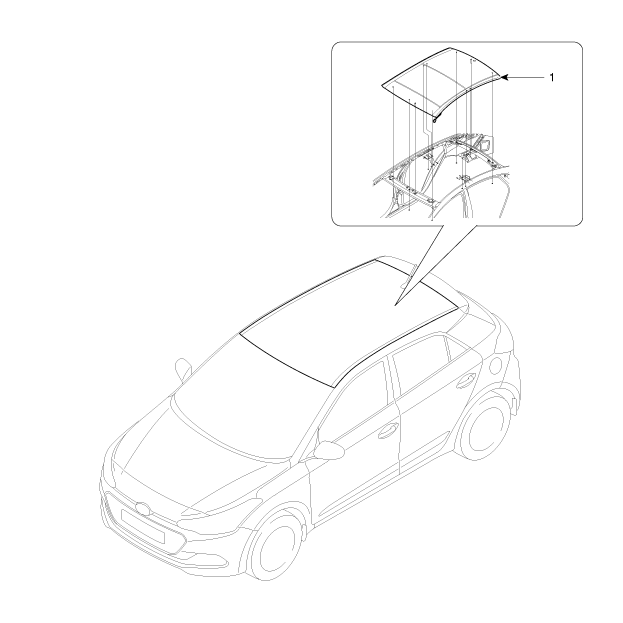 1