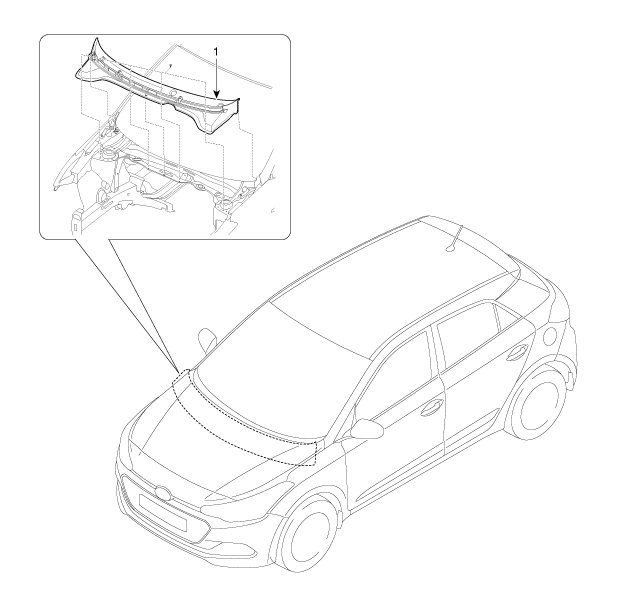 1