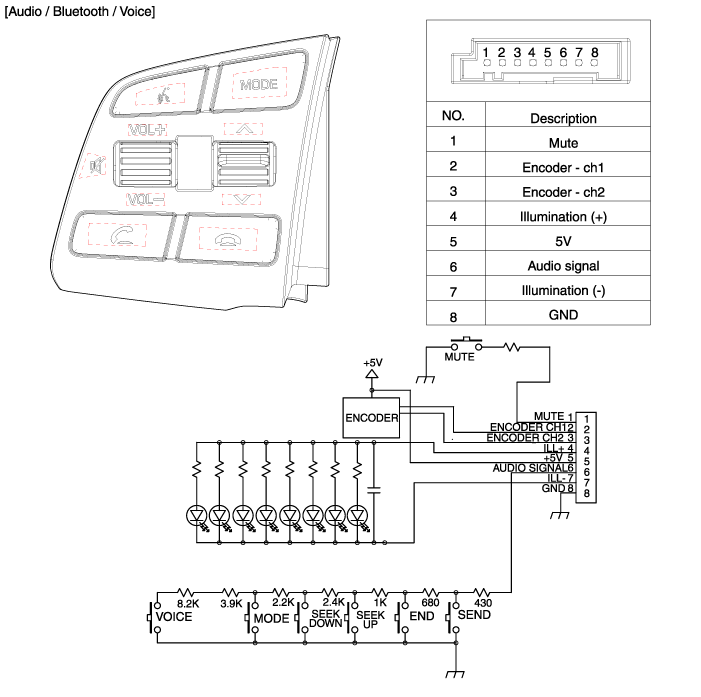 [Audio / Bluetooth / Voice]

MODE
VOL+
VOL-

1 2 3 4 5 6 7 8

| NO. | Description |
|---|---|
| 1 | Mute |
| 2 | Encoder - ch1 |
| 3 | Encoder - ch2 |
| 4 | Illumination (+) |
| 5 | 5V |
| 6 | Audio signal |
| 7 | Illumination (-) |
| 8 | GND |

MUTE
+5V
ENCODER
MUTE 1
ENCODER CH12
ENCODER CH2 3
ILL+ 4
+5V 5
AUDIO SIGNAL6
ILL- 7
GND 8
1
2
3
4
5
6
7
8

8.2K
3.9K
2.2K
2.4K
1K
680
430
VOICE
MODE
SEEK DOWN
SEEK UP
END
SEND