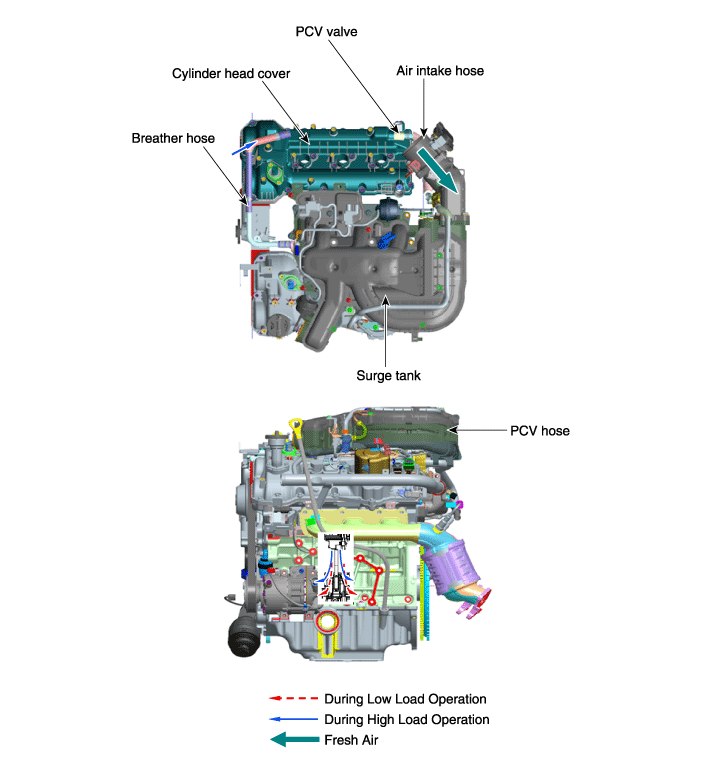 PCV valve
Cylinder head cover
Air intake hose
Breather hose
Surge tank
PCV hose
During Low Load Operation
During High Load Operation
Fresh Air