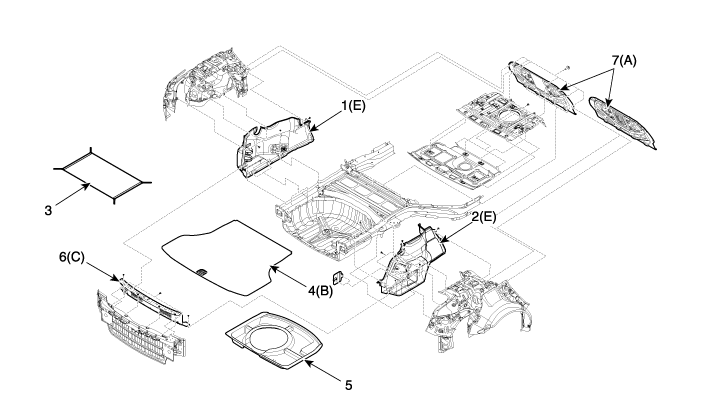 7(A)

1(E)

3

2(E)

6(C)

4(B)

5