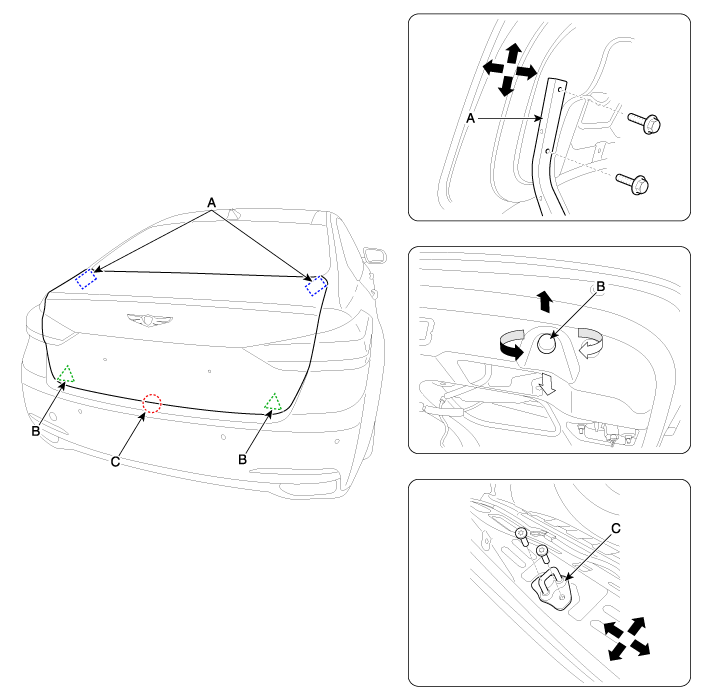 A
B
C
B
A
B
C