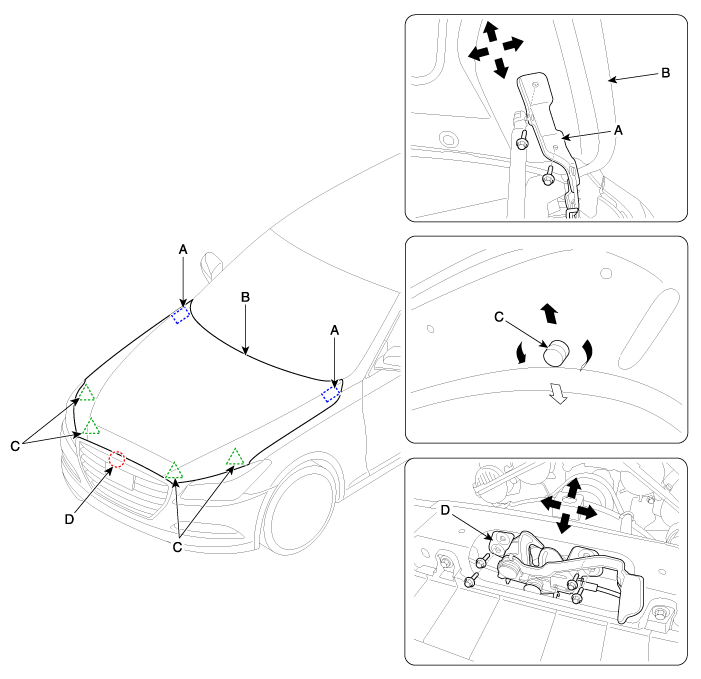 A
B
A
C
D
C
B
A
C
D