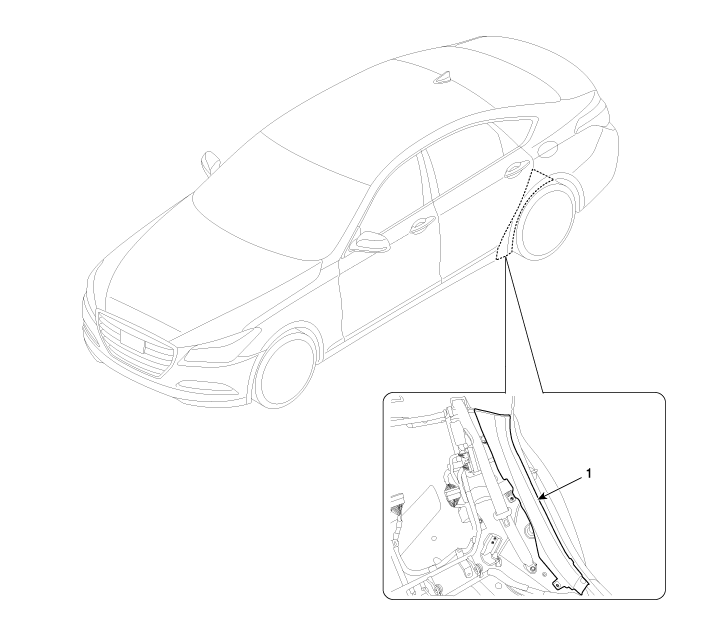 1