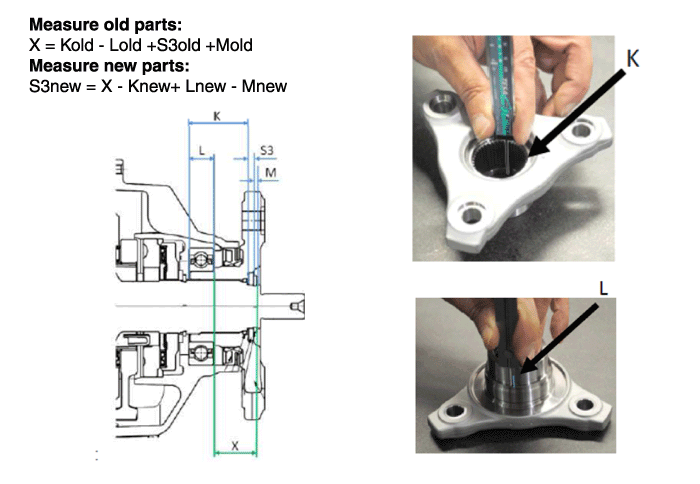 **Measure old parts:**
X = Kold - Lold +S3old +Mold
**Measure new parts:**
S3new = X - Knew+ Lnew - Mnew

K
L
S3
M
X

K

L