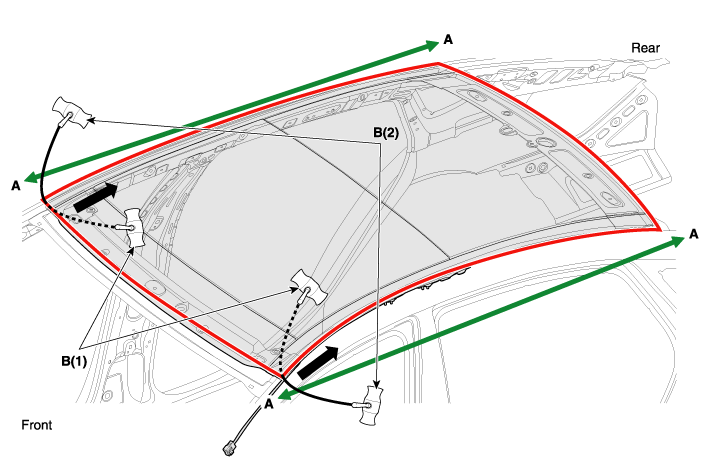 A
Rear
B(2)
A
A
B(1)
A
Front