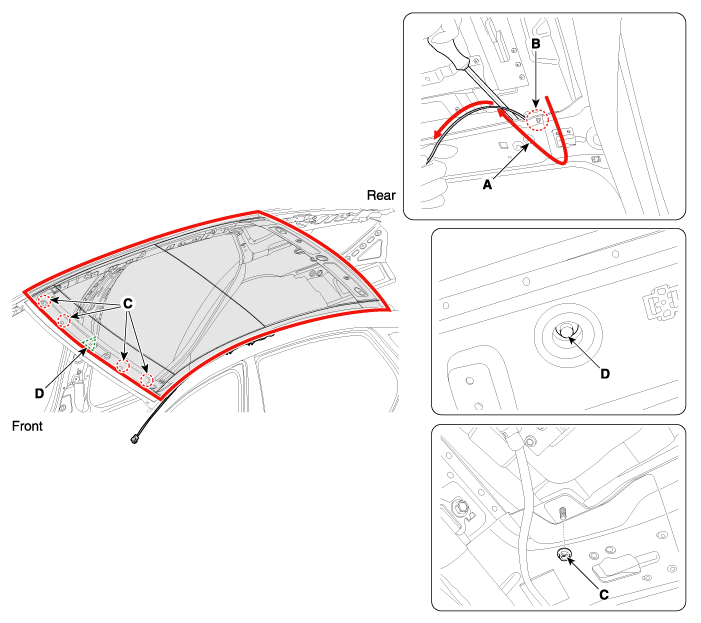 Rear

C

D

Front

B

A

D

C