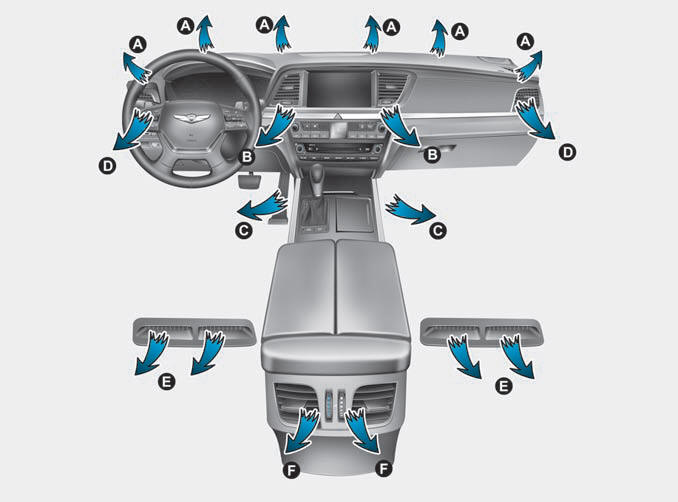 A
A
A
A
A
A
D
B
B
D
C
C
E
E
F
F