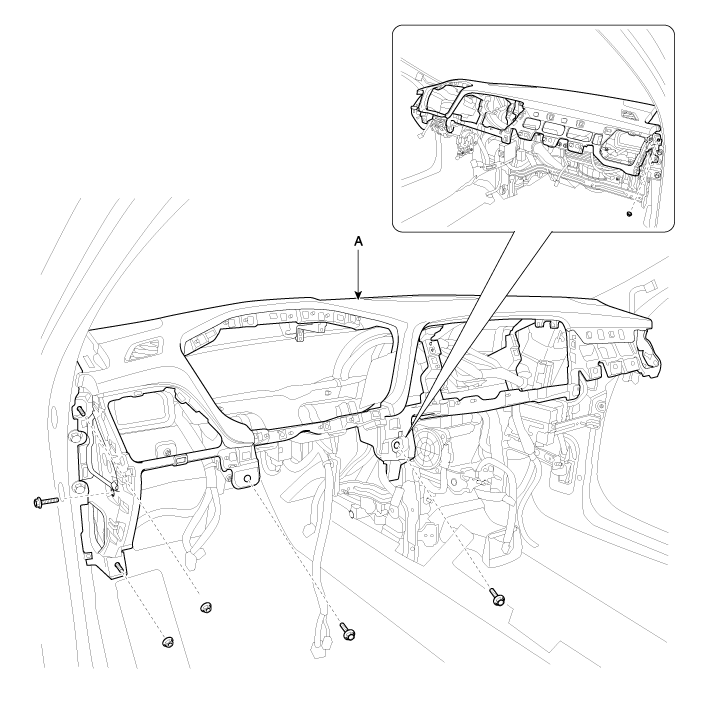 A