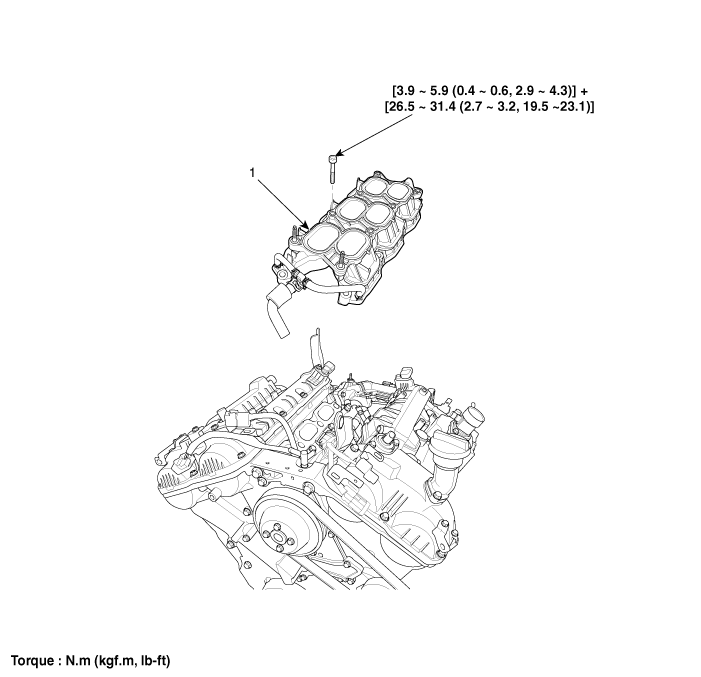 [3.9 ~ 5.9 (0.4 ~ 0.6, 2.9 ~ 4.3)] +
[26.5 ~ 31.4 (2.7 ~ 3.2, 19.5 ~23.1)]

1

Torque : N.m (kgf.m, lb-ft)