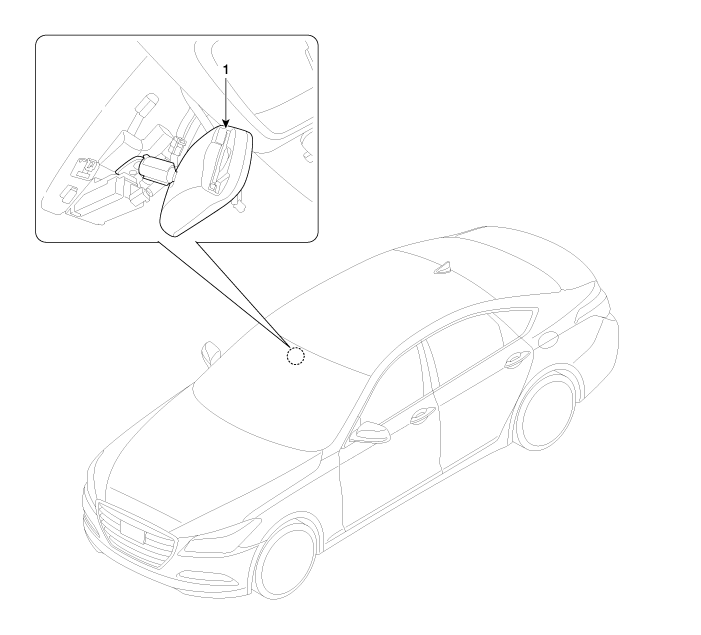 1