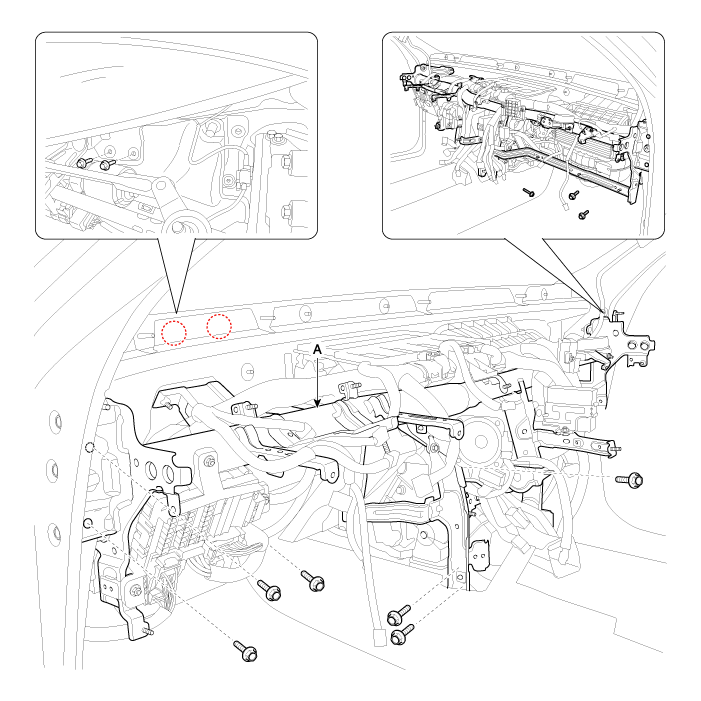 A