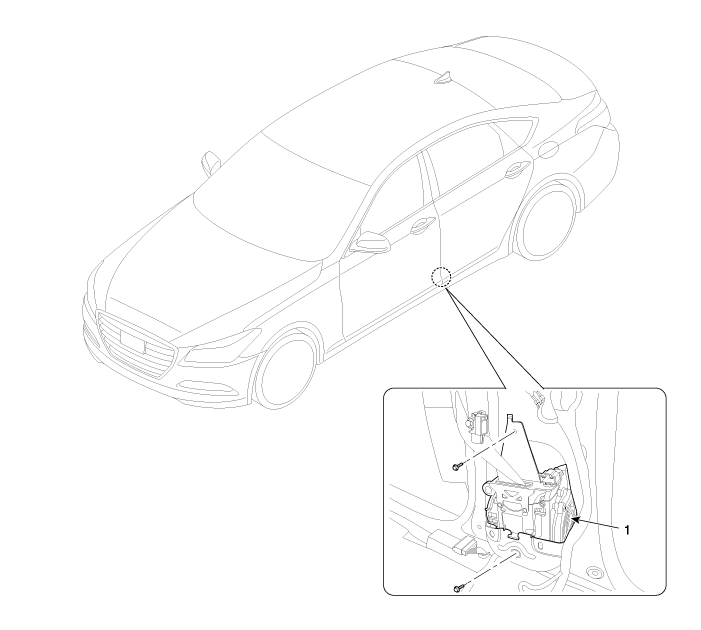 1