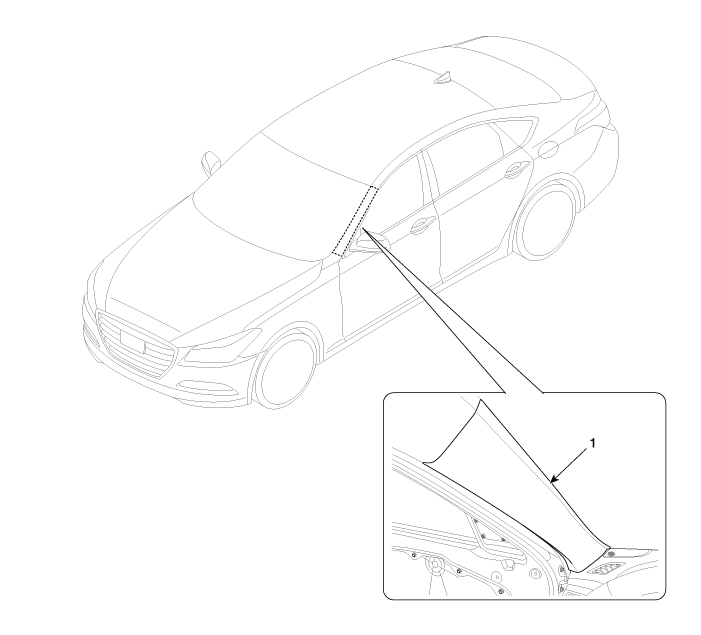 1