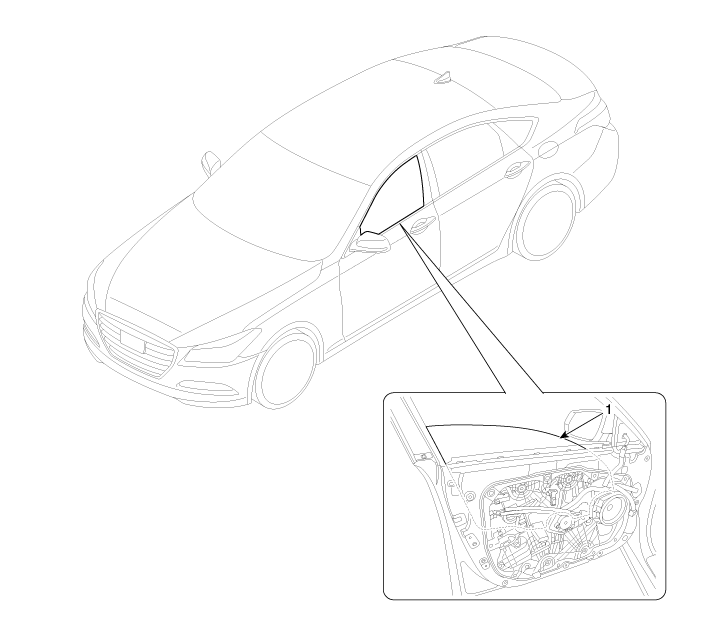 1