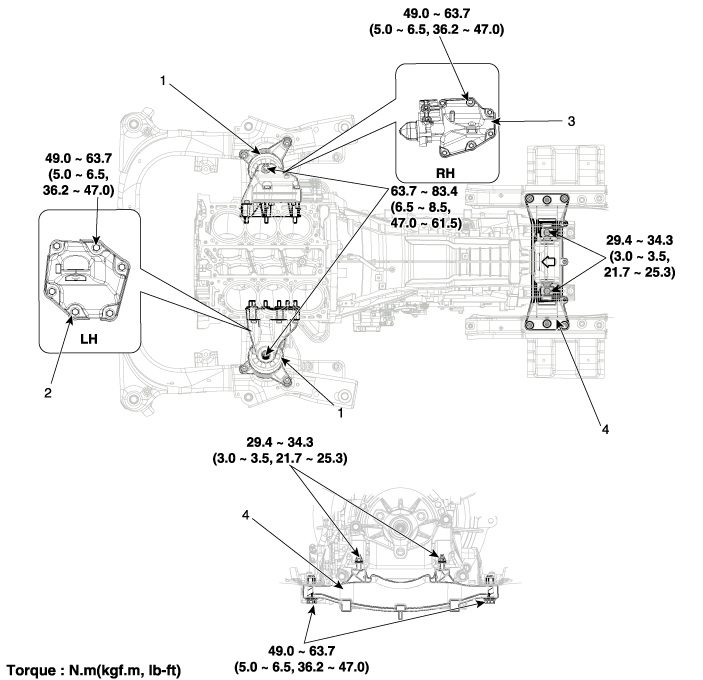 49.0 ~ 63.7
(5.0 ~ 6.5, 36.2 ~ 47.0)

1

3

RH

49.0 ~ 63.7
(5.0 ~ 6.5,
36.2 ~ 47.0)

63.7 ~ 83.4
(6.5 ~ 8.5,
47.0 ~ 61.5)

29.4 ~ 34.3
(3.0 ~ 3.5,
21.7 ~ 25.3)

LH

2

1

4

29.4 ~ 34.3
(3.0 ~ 3.5, 21.7 ~ 25.3)

4

49.0 ~ 63.7
(5.0 ~ 6.5, 36.2 ~ 47.0)

Torque : N.m(kgf.m, lb-ft)