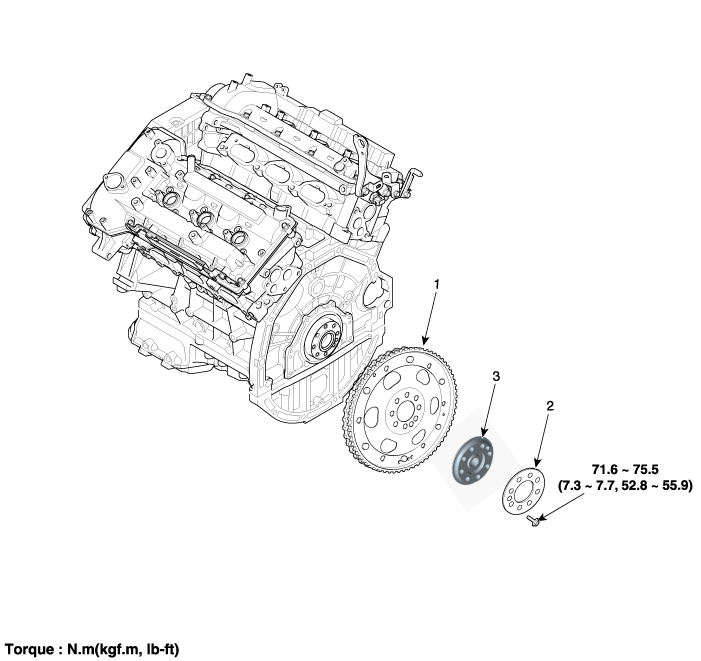 1

3

2

71.6 ~ 75.5
(7.3 ~ 7.7, 52.8 ~ 55.9)

Torque : N.m(kgf.m, lb-ft)