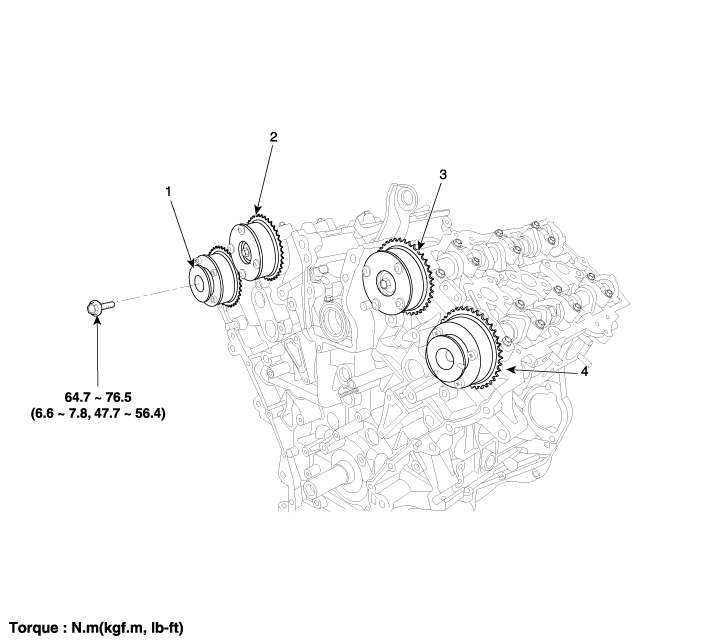 2

1

3

4

64.7 ~ 76.5
(6.6 ~ 7.8, 47.7 ~ 56.4)

Torque : N.m(kgf.m, lb-ft)