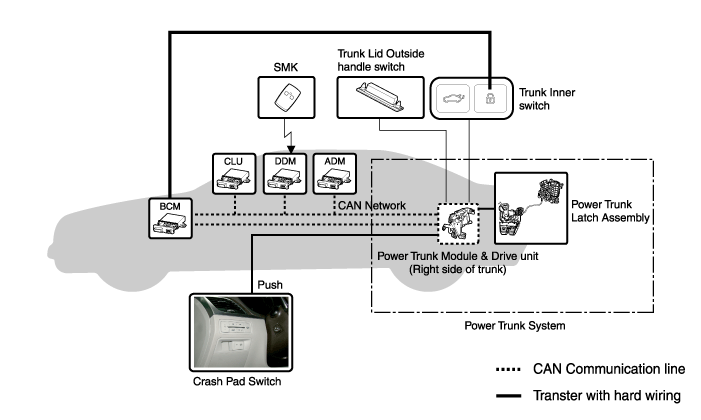 SMK

Trunk Lid Outside handle switch

Trunk Inner switch

CLU

DDM

ADM

BCM

CAN Network

Power Trunk Latch Assembly

Power Trunk Module & Drive unit (Right side of trunk)

Push

Power Trunk System

Crash Pad Switch

CAN Communication line

Transter with hard wiring