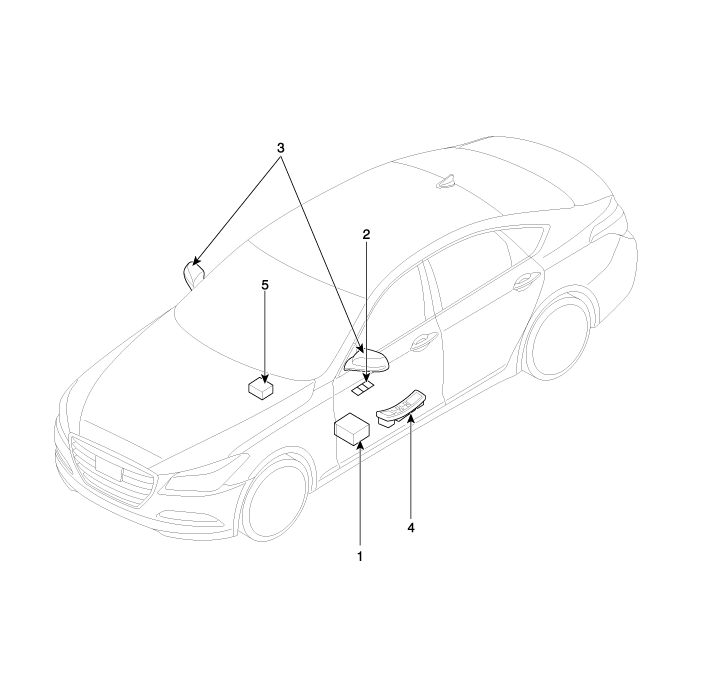 3
2
5
4
1