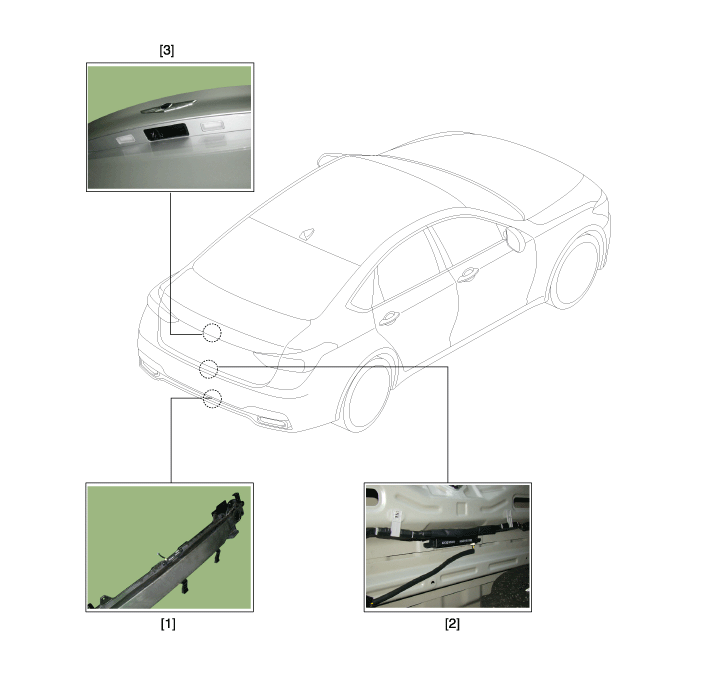 [3]

[1]

[2]