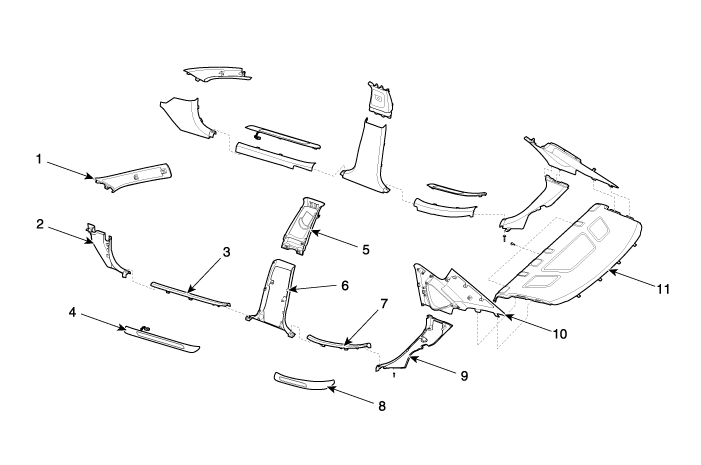 1
2
3
4
5
6
7
8
9
10
11