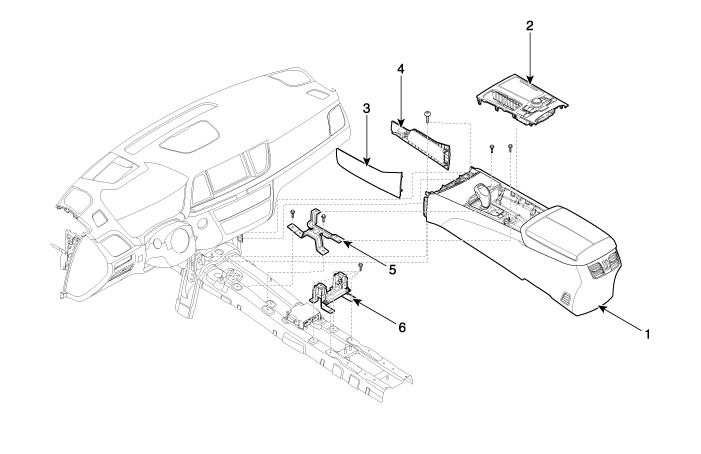 2
4
3
5
6
1