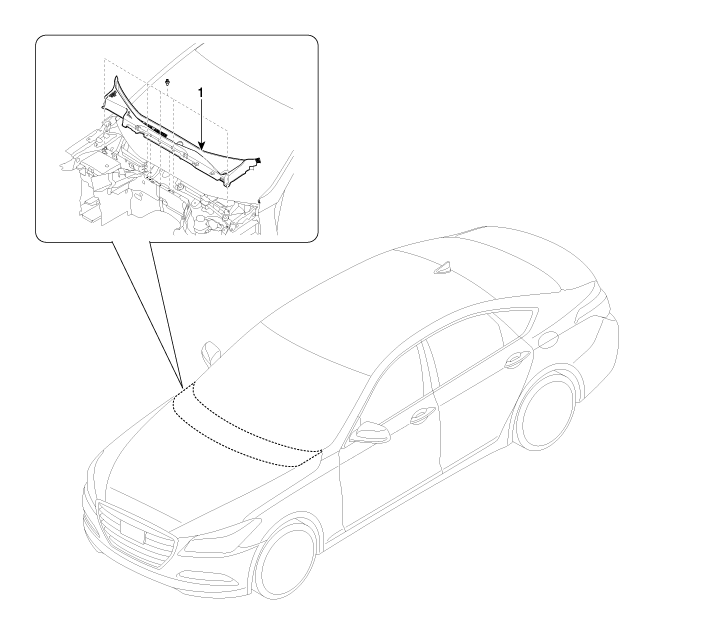 1