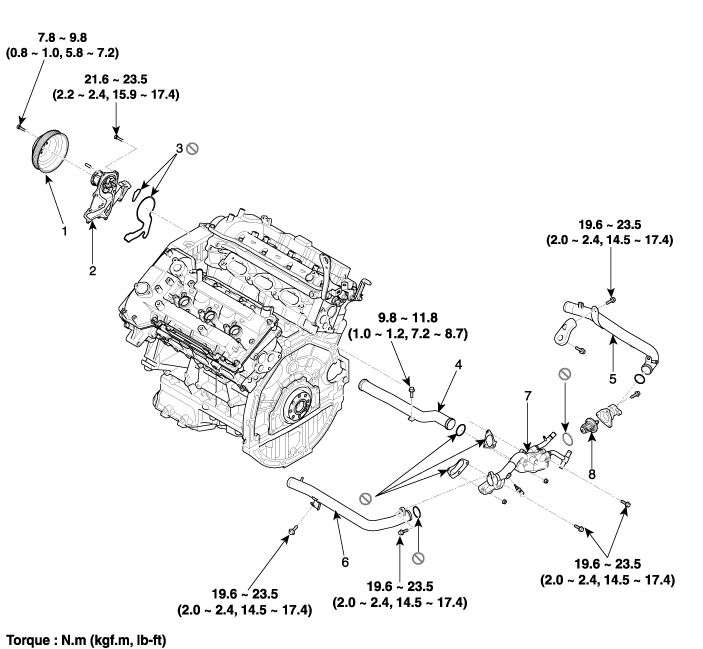 7.8 ~ 9.8
(0.8 ~ 1.0, 5.8 ~ 7.2)

21.6 ~ 23.5
(2.2 ~ 2.4, 15.9 ~ 17.4)

3

1

2

19.6 ~ 23.5
(2.0 ~ 2.4, 14.5 ~ 17.4)

9.8 ~ 11.8
(1.0 ~ 1.2, 7.2 ~ 8.7)

4

5

7

8

6

19.6 ~ 23.5
(2.0 ~ 2.4, 14.5 ~ 17.4)

19.6 ~ 23.5
(2.0 ~ 2.4, 14.5 ~ 17.4)

19.6 ~ 23.5
(2.0 ~ 2.4, 14.5 ~ 17.4)

Torque : N.m (kgf.m, lb-ft)