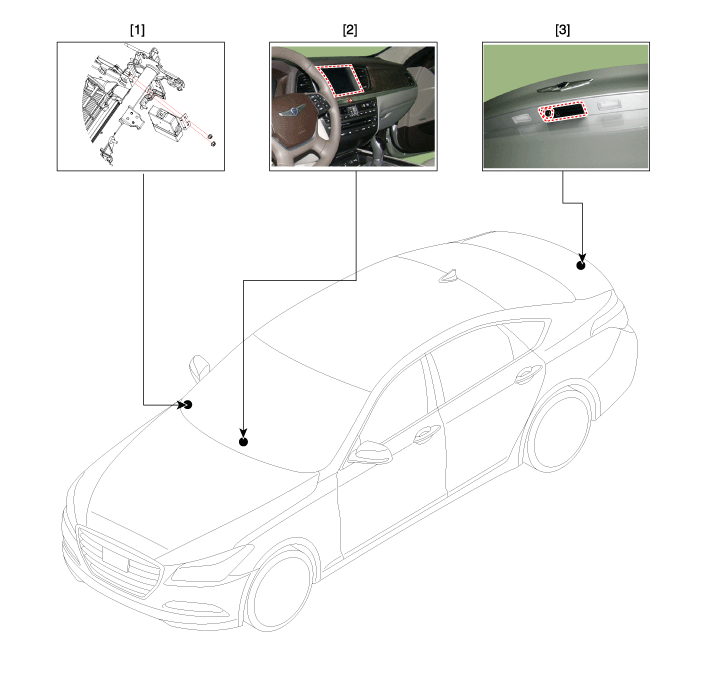 [1]

[2]

[3]