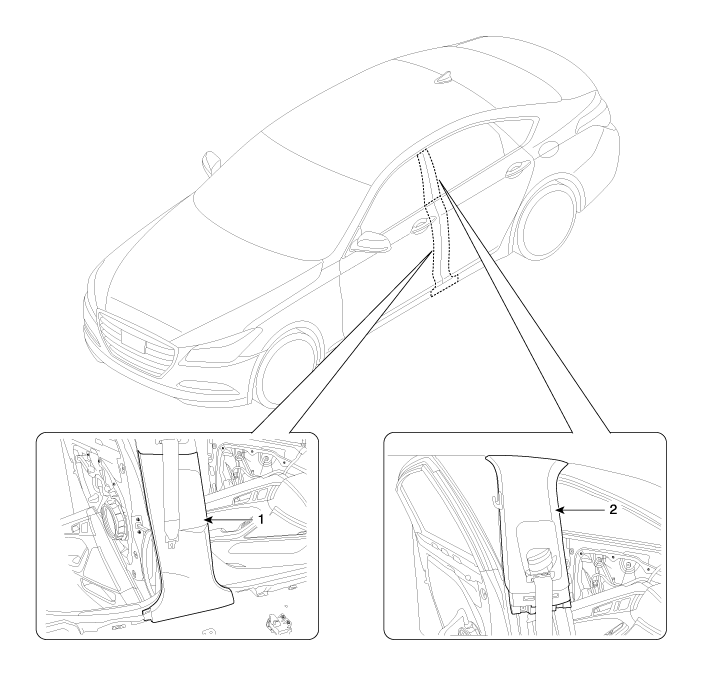 1

2