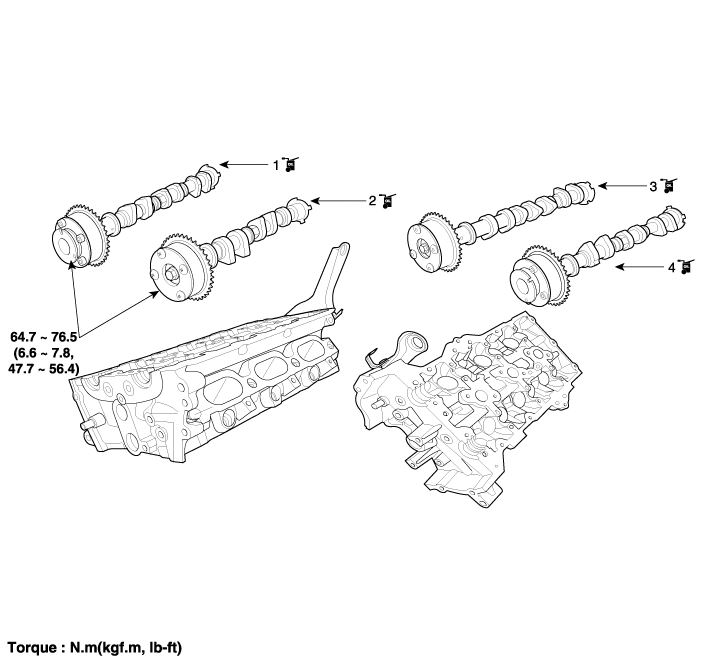 1
2
3
4
64.7 ~ 76.5
(6.6 ~ 7.8,
47.7 ~ 56.4)

Torque : N.m(kgf.m, lb-ft)