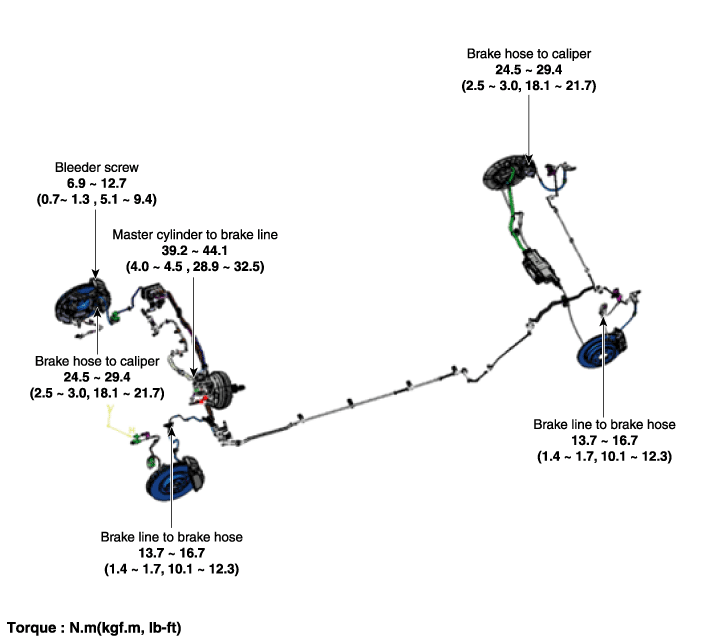 Brake hose to caliper
24.5 ~ 29.4
(2.5 ~ 3.0, 18.1 ~ 21.7)

Bleeder screw
6.9 ~ 12.7
(0.7~ 1.3 , 5.1 ~ 9.4)

Master cylinder to brake line
39.2 ~ 44.1
(4.0 ~ 4.5 , 28.9 ~ 32.5)

Brake hose to caliper
24.5 ~ 29.4
(2.5 ~ 3.0, 18.1 ~ 21.7)

Brake line to brake hose
13.7 ~ 16.7
(1.4 ~ 1.7, 10.1 ~ 12.3)

Brake line to brake hose
13.7 ~ 16.7
(1.4 ~ 1.7, 10.1 ~ 12.3)

Torque : N.m(kgf.m, lb-ft)