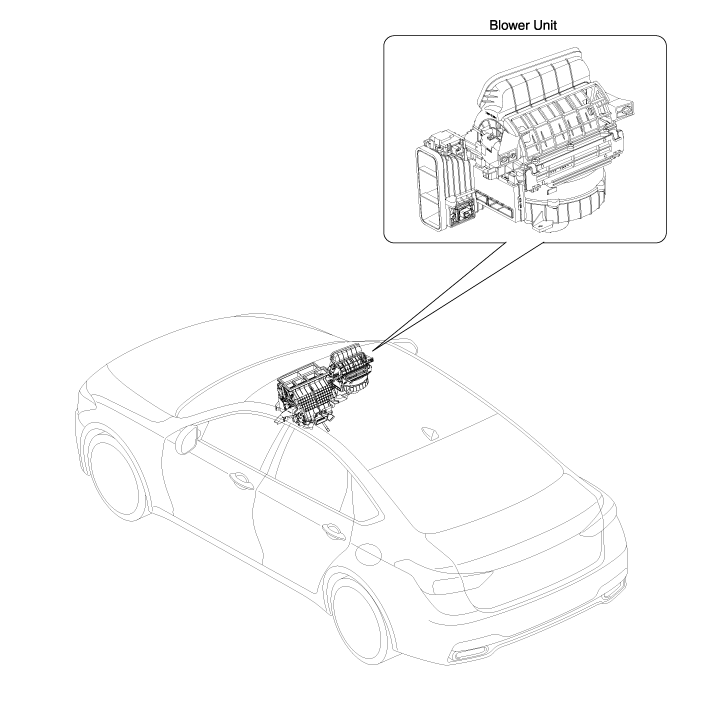 Blower Unit