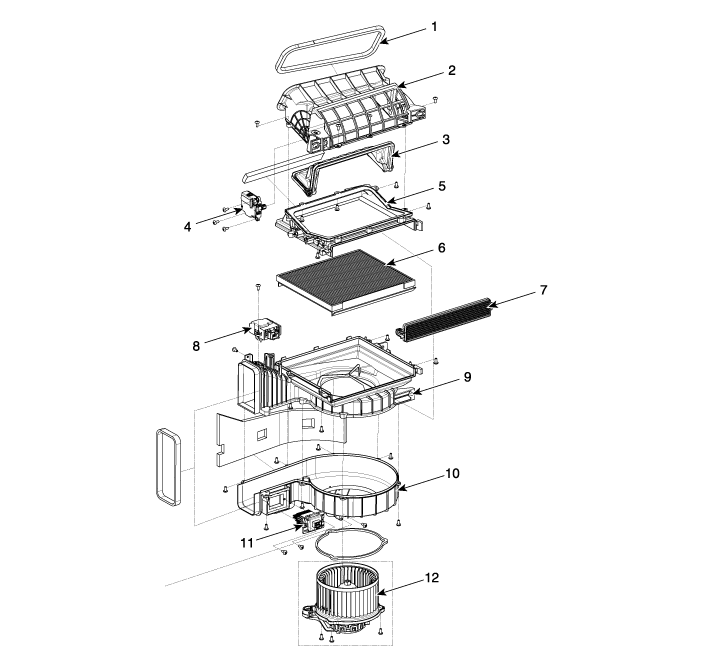 1
2
3
4
5
6
7
8
9
10
11
12