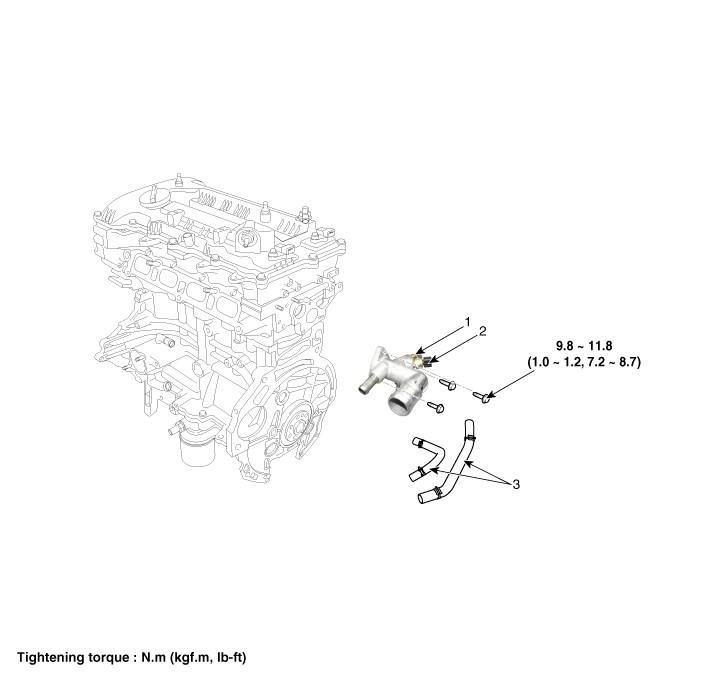 1
2
9.8 ~ 11.8
(1.0 ~ 1.2, 7.2 ~ 8.7)
3

Tightening torque : N.m (kgf.m, lb-ft)