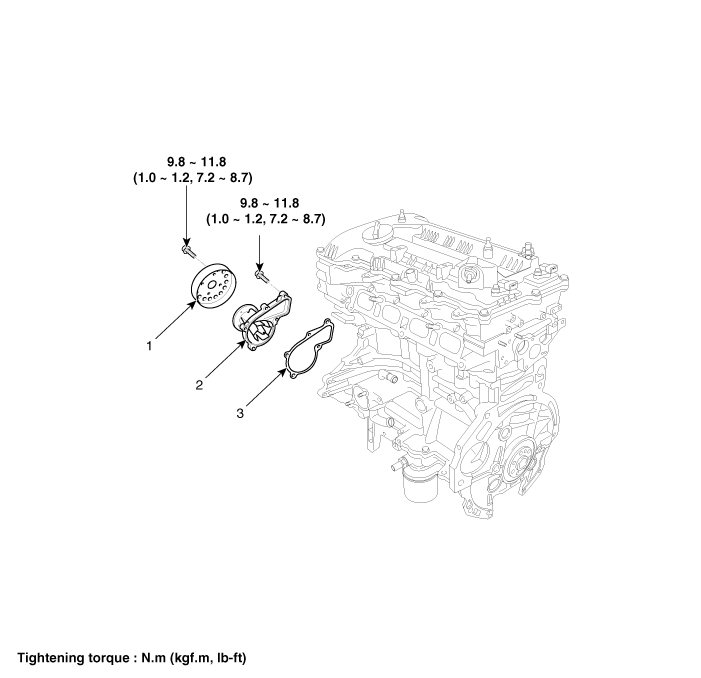 9.8 ~ 11.8
(1.0 ~ 1.2, 7.2 ~ 8.7)

9.8 ~ 11.8
(1.0 ~ 1.2, 7.2 ~ 8.7)

1

2

3

Tightening torque : N.m (kgf.m, lb-ft)