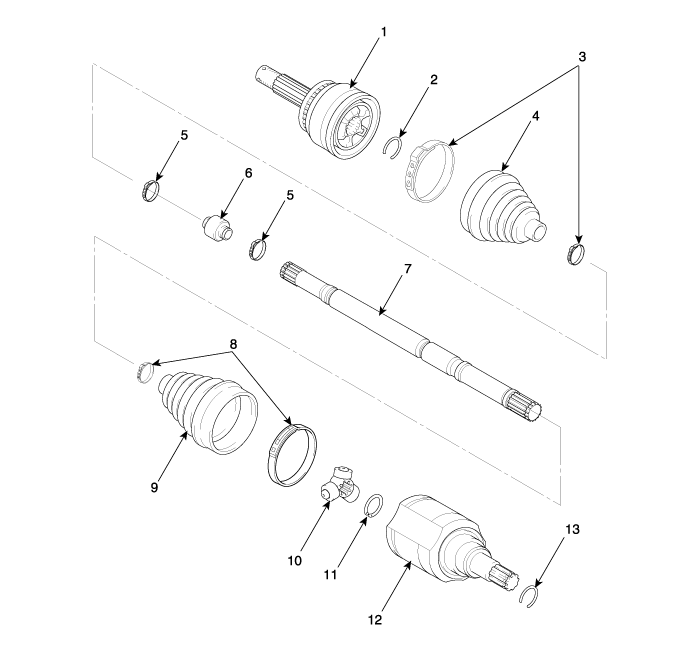 1
2
3
4
5
6
5
7
8
9
10
11
12
13