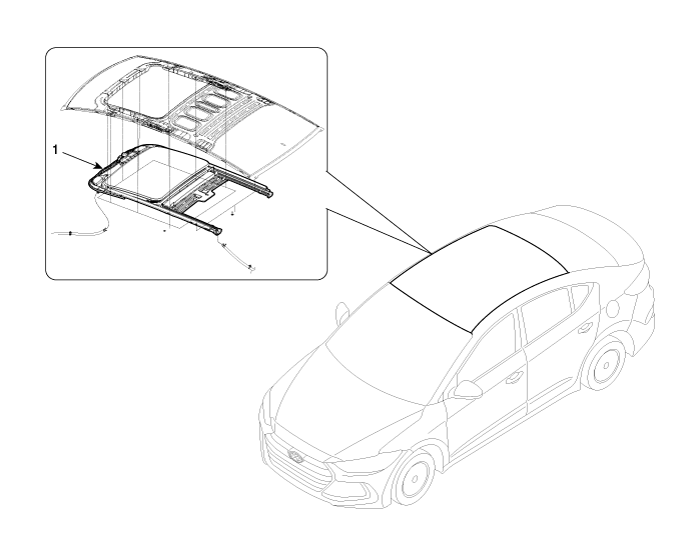 1