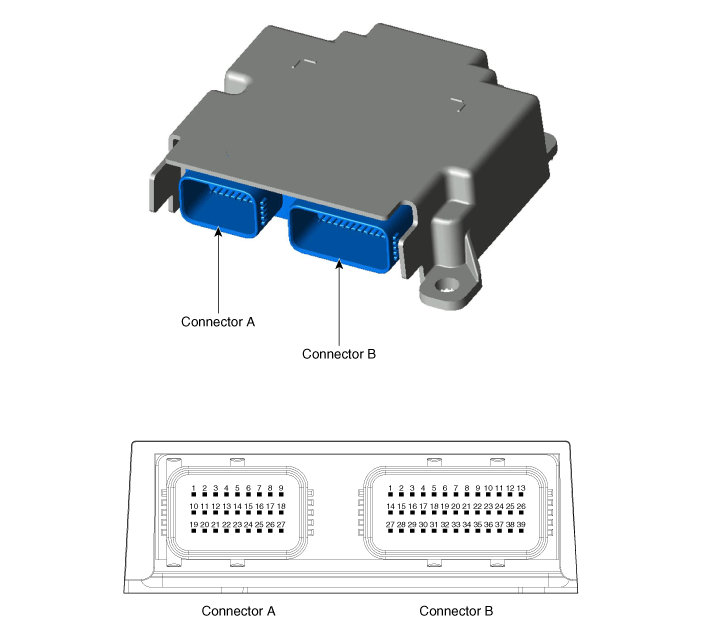 Connector A

Connector B

1 2 3 4 5 6 7 8 9
10 11 12 13 14 15 16 17 18
19 20 21 22 23 24 25 26 27

1 2 3 4 5 6 7 8 9 10 11 12 13
14 15 16 17 18 19 20 21 22 23 24 25 26
27 28 29 30 31 32 33 34 35 36 37 38 39

Connector A

Connector B