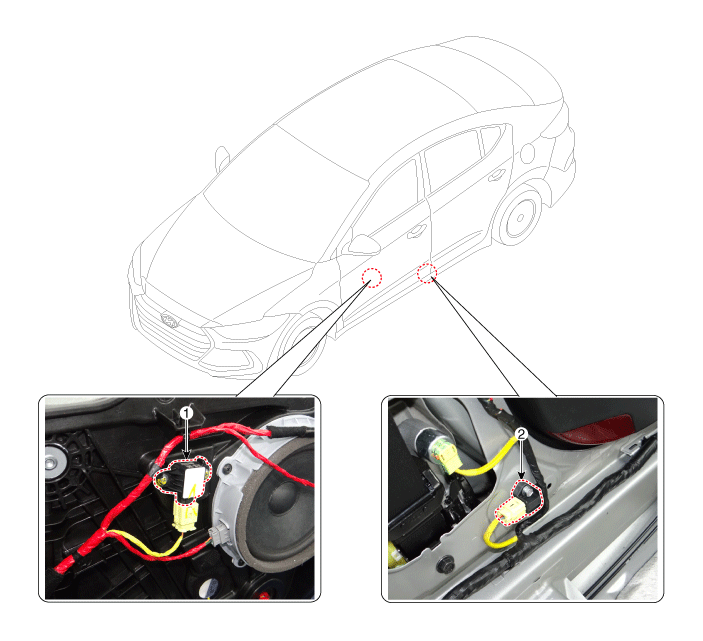 1
2