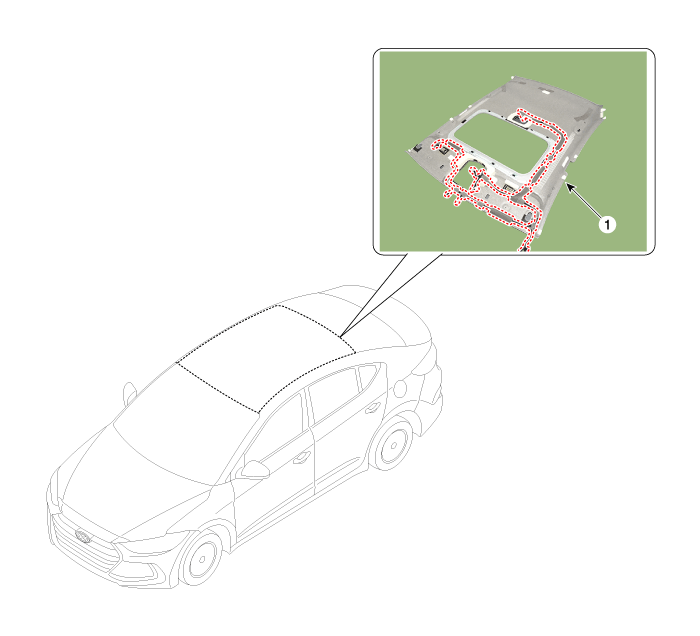 1