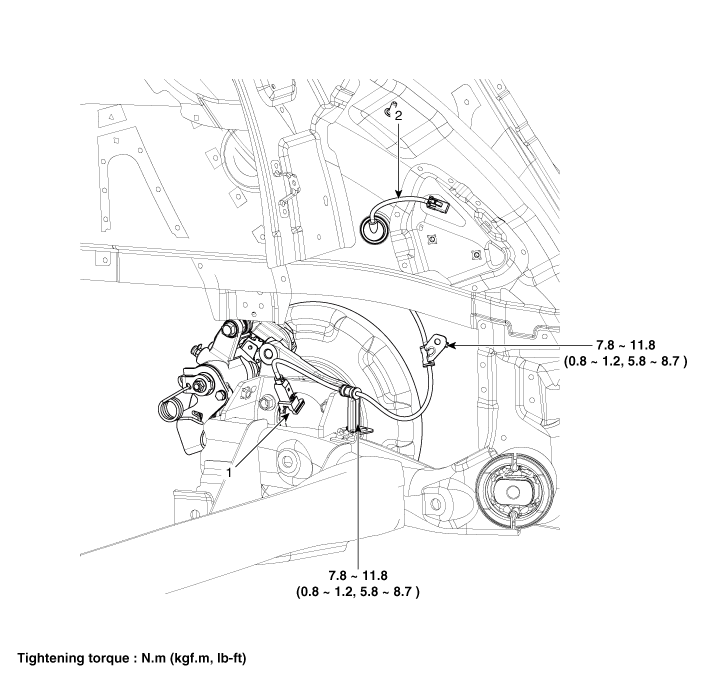 2

7.8 ~ 11.8
(0.8 ~ 1.2, 5.8 ~ 8.7 )

1

7.8 ~ 11.8
(0.8 ~ 1.2, 5.8 ~ 8.7 )

Tightening torque : N.m (kgf.m, lb-ft)