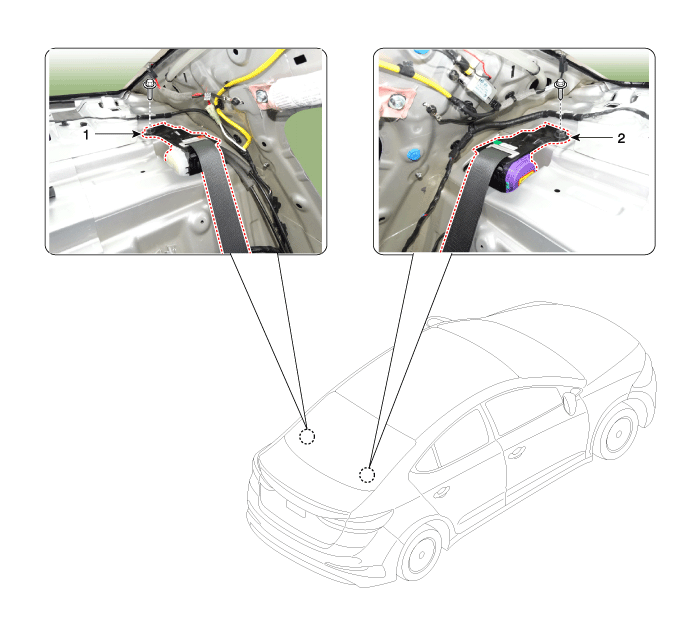 1

2