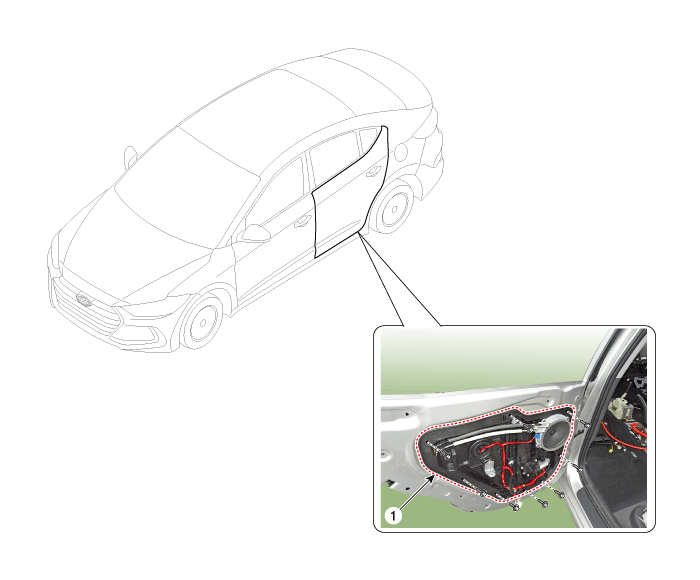 1