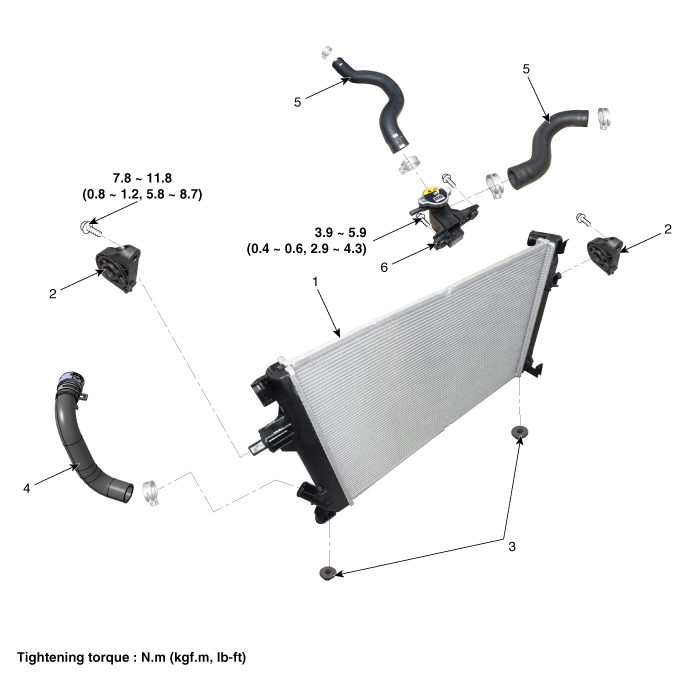 5

5

7.8 ~ 11.8
(0.8 ~ 1.2, 5.8 ~ 8.7)

3.9 ~ 5.9
(0.4 ~ 0.6, 2.9 ~ 4.3)

2

6

2

1

4

3

Tightening torque : N.m (kgf.m, lb-ft)