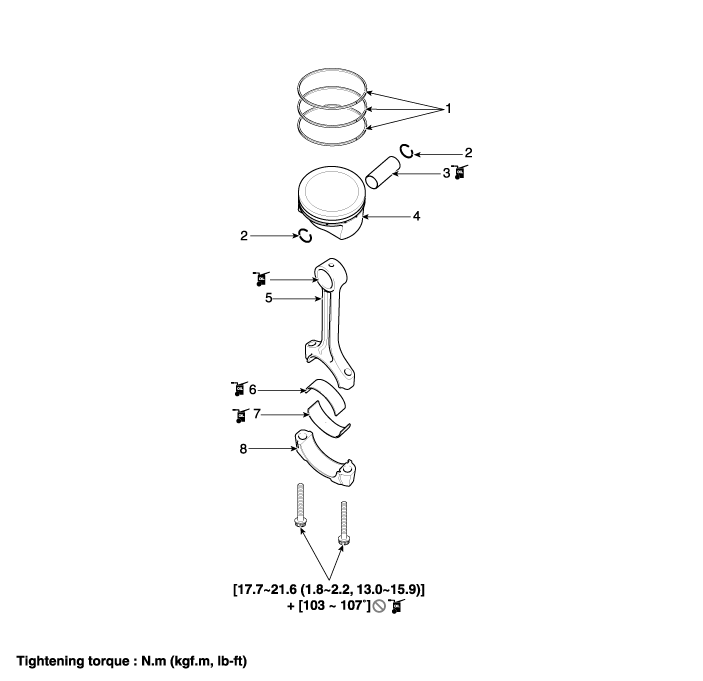 1
2
3
4
2
5
6
7
8
[17.7~21.6 (1.8~2.2, 13.0~15.9)]
+ [103 ~ 107˚]

Tightening torque : N.m (kgf.m, lb-ft)