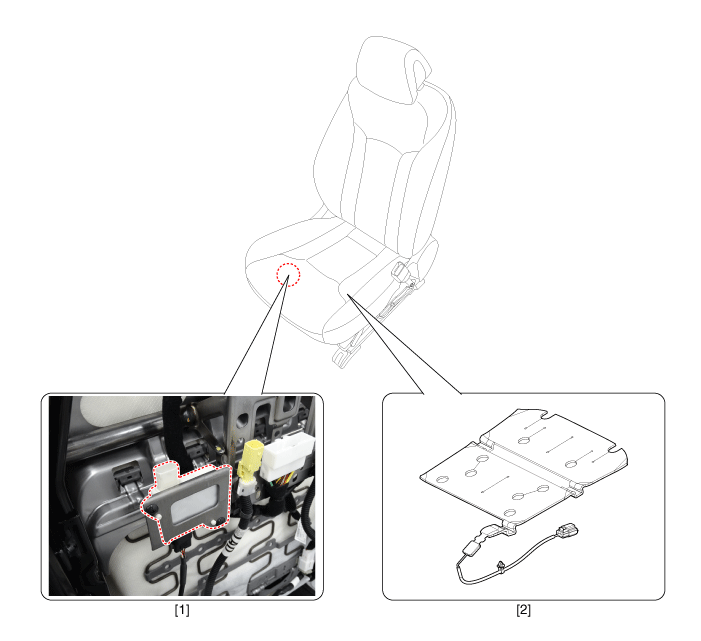 [1]

[2]