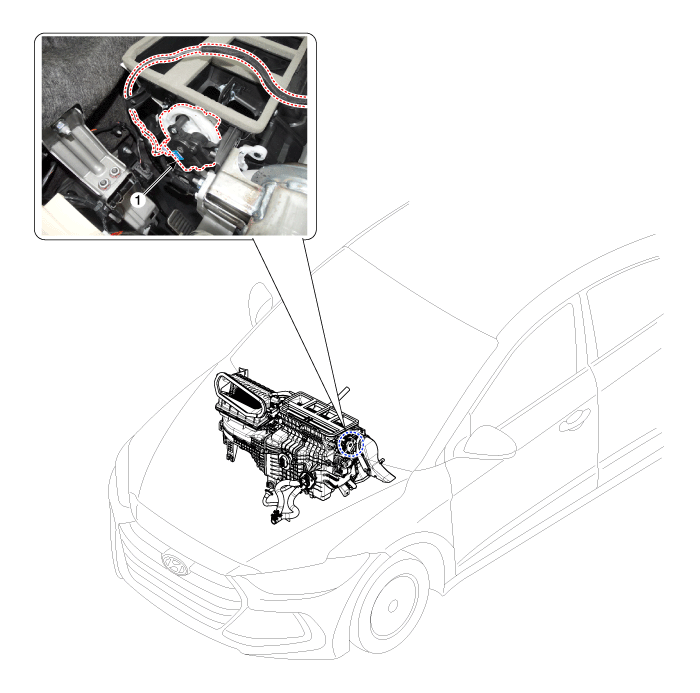 1