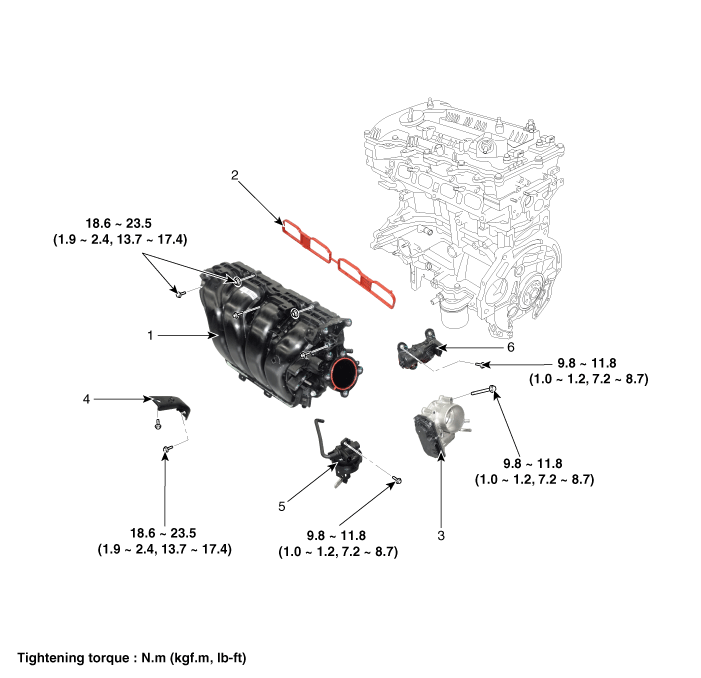 2

18.6 ~ 23.5
(1.9 ~ 2.4, 13.7 ~ 17.4)

1

6

9.8 ~ 11.8
(1.0 ~ 1.2, 7.2 ~ 8.7)

4

9.8 ~ 11.8
(1.0 ~ 1.2, 7.2 ~ 8.7)

5

3

18.6 ~ 23.5
(1.9 ~ 2.4, 13.7 ~ 17.4)

9.8 ~ 11.8
(1.0 ~ 1.2, 7.2 ~ 8.7)

Tightening torque : N.m (kgf.m, lb-ft)